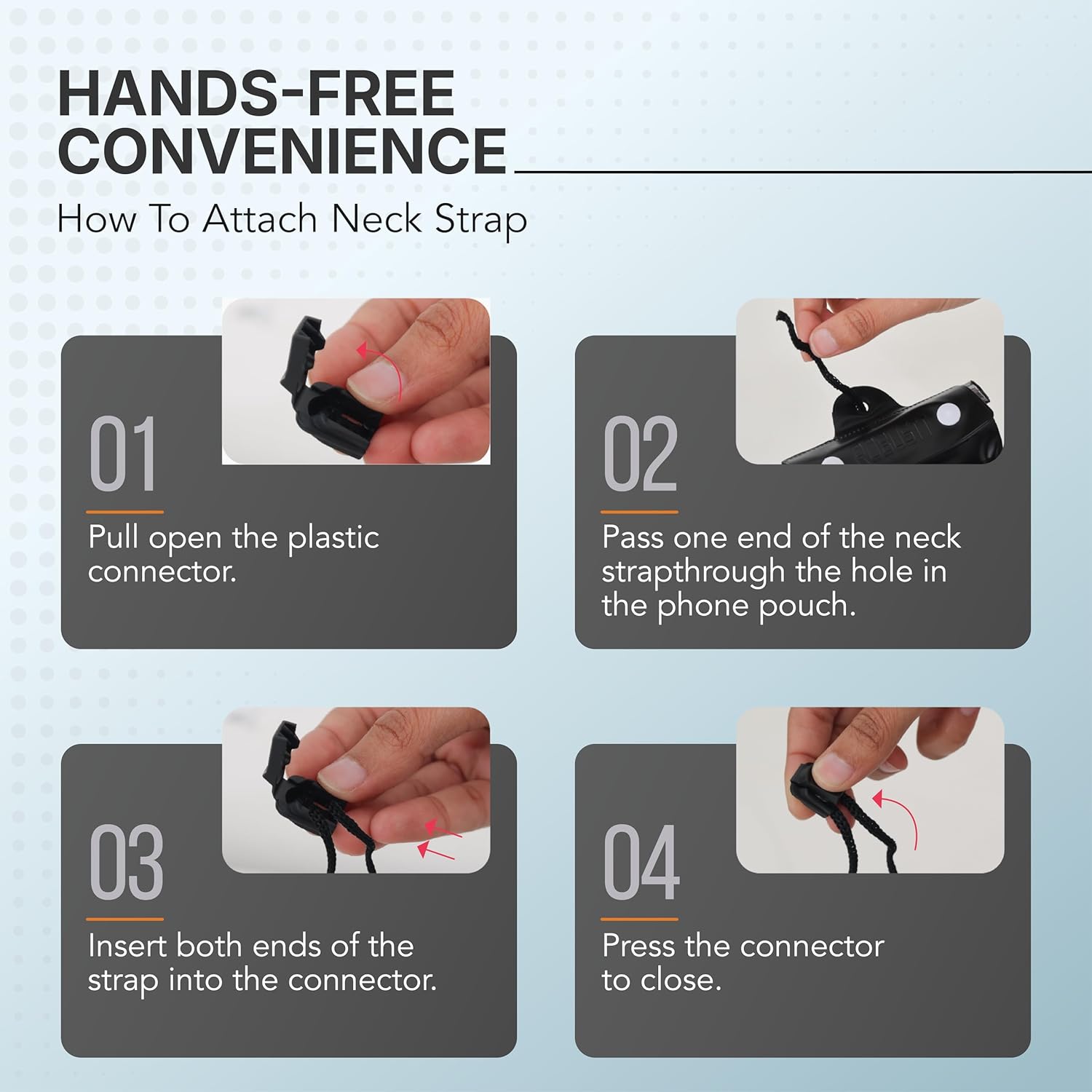 HANDS-FREE CONVENIENCE

How To Attach Neck Strap

01

Pull open the plastic connector.

02

Pass one end of the neck strapthrough the hole in the phone pouch.

03

Insert both ends of the strap into the connector.

04

Press the connector to close.