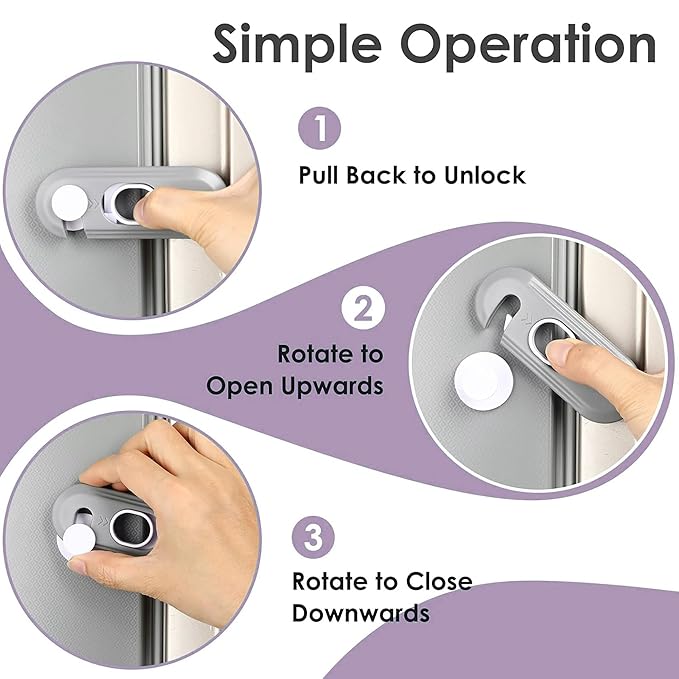 Simple Operation

1

Pull Back to Unlock

2

Rotate to Open Upwards

3

Rotate to Close Downwards